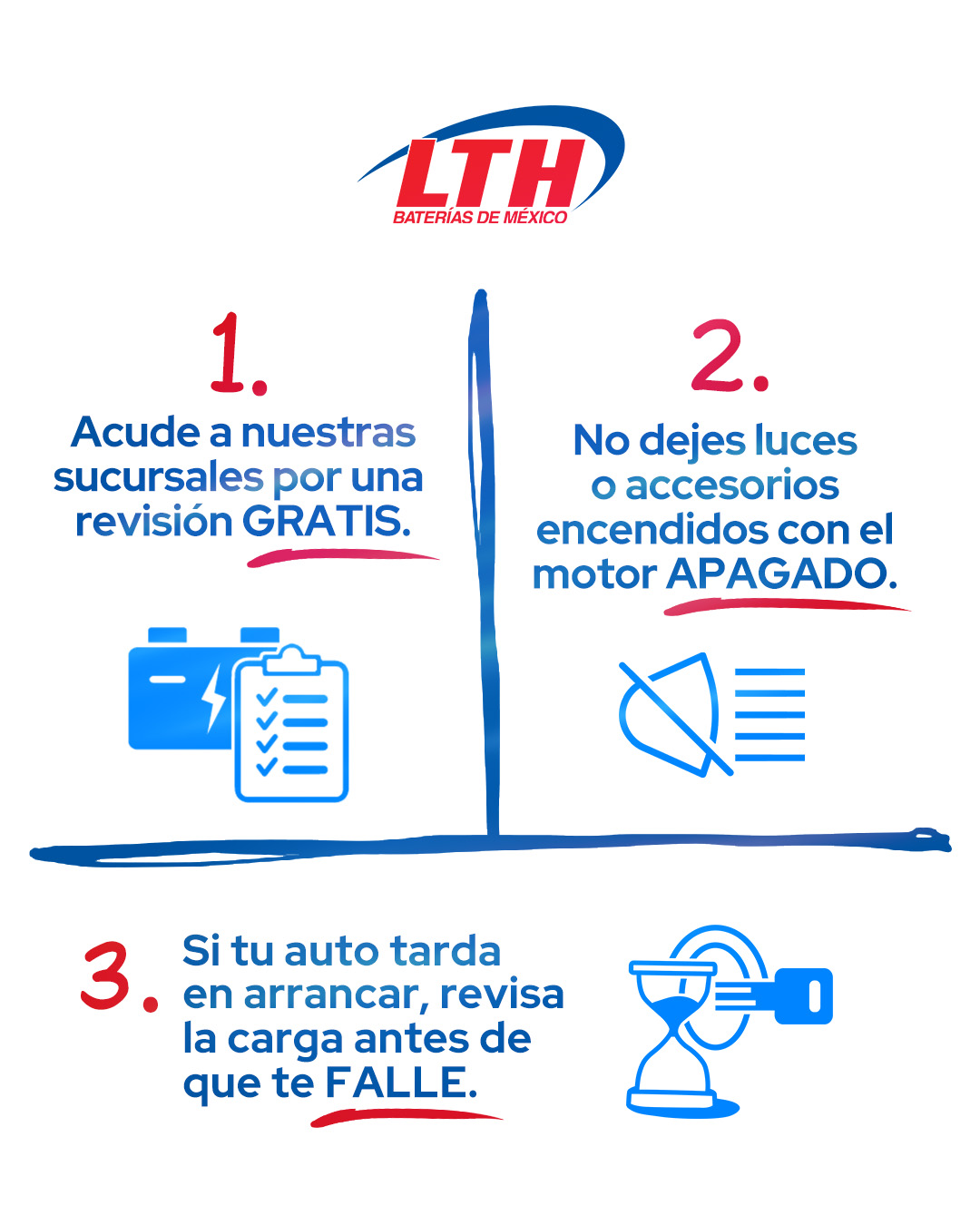 LTH
BATERÍAS DE MÉXICO

1.
Acude a nuestras sucursales por una revisión GRATIS.

2.
No dejes luces o accesorios encendidos con el motor APAGADO.

3.
Si tu auto tarda en arrancar, revisa la carga antes de que te FALLE.